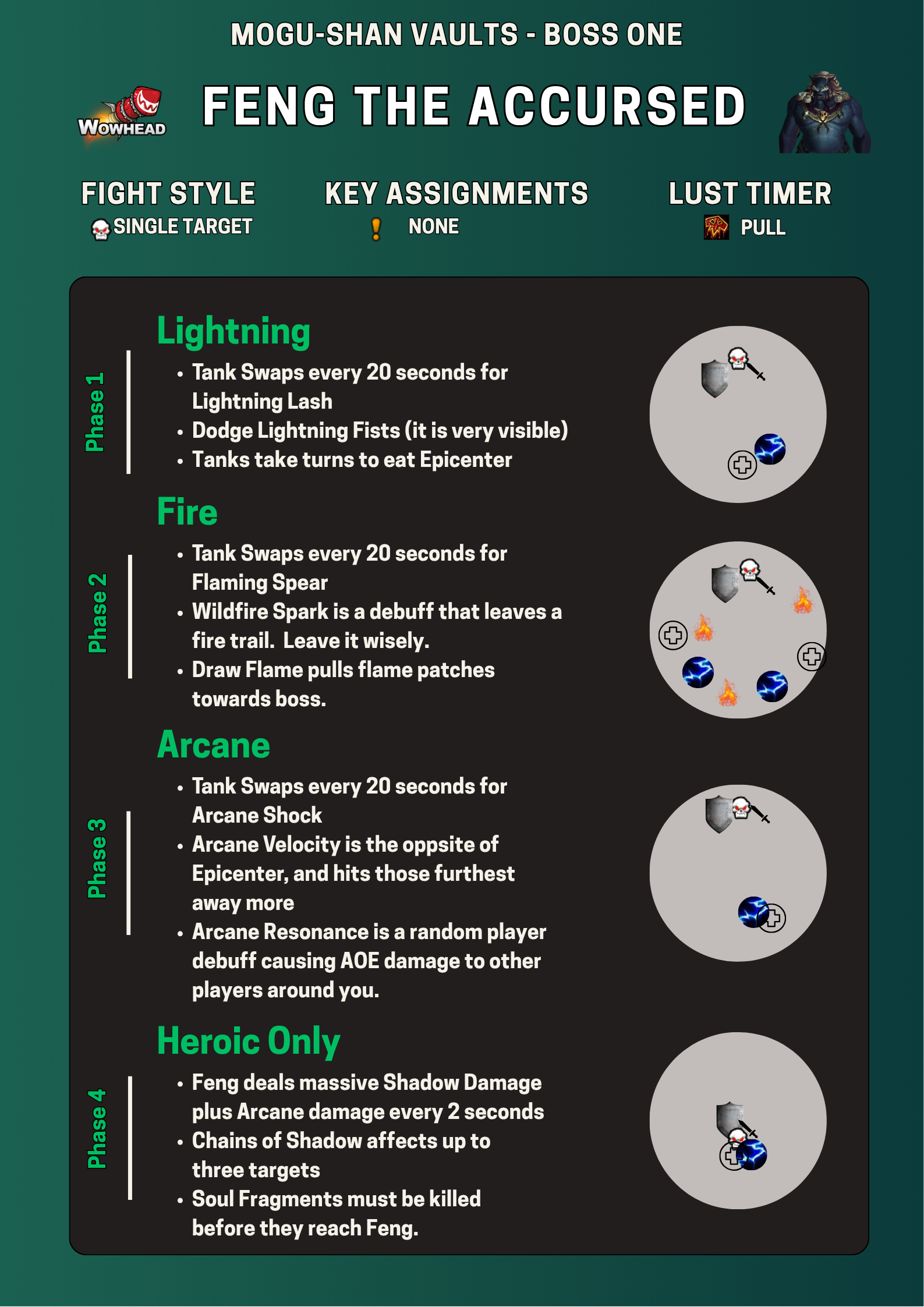 MOGU-SHAN VAULTS - BOSS ONE

WOWHEAD

FENG THE ACCURSED

FIGHT STYLE
SINGLE TARGET

KEY ASSIGNMENTS
NONE

LUST TIMER
PULL

Phase 1

Lightning

• Tank Swaps every 20 seconds for Lightning Lash
• Dodge Lightning Fists (it is very visible)
• Tanks take turns to eat Epicenter

Phase 2

Fire

• Tank Swaps every 20 seconds for Flaming Spear
• Wildfire Spark is a debuff that leaves a fire trail. Leave it wisely.
• Draw Flame pulls flame patches towards boss.

Phase 3

Arcane

• Tank Swaps every 20 seconds for Arcane Shock
• Arcane Velocity is the oppsite of Epicenter, and hits those furthest away more
• Arcane Resonance is a random player debuff causing AOE damage to other players around you.

Phase 4

Heroic Only

• Feng deals massive Shadow Damage plus Arcane damage every 2 seconds
• Chains of Shadow affects up to three targets
• Soul Fragments must be killed before they reach Feng.